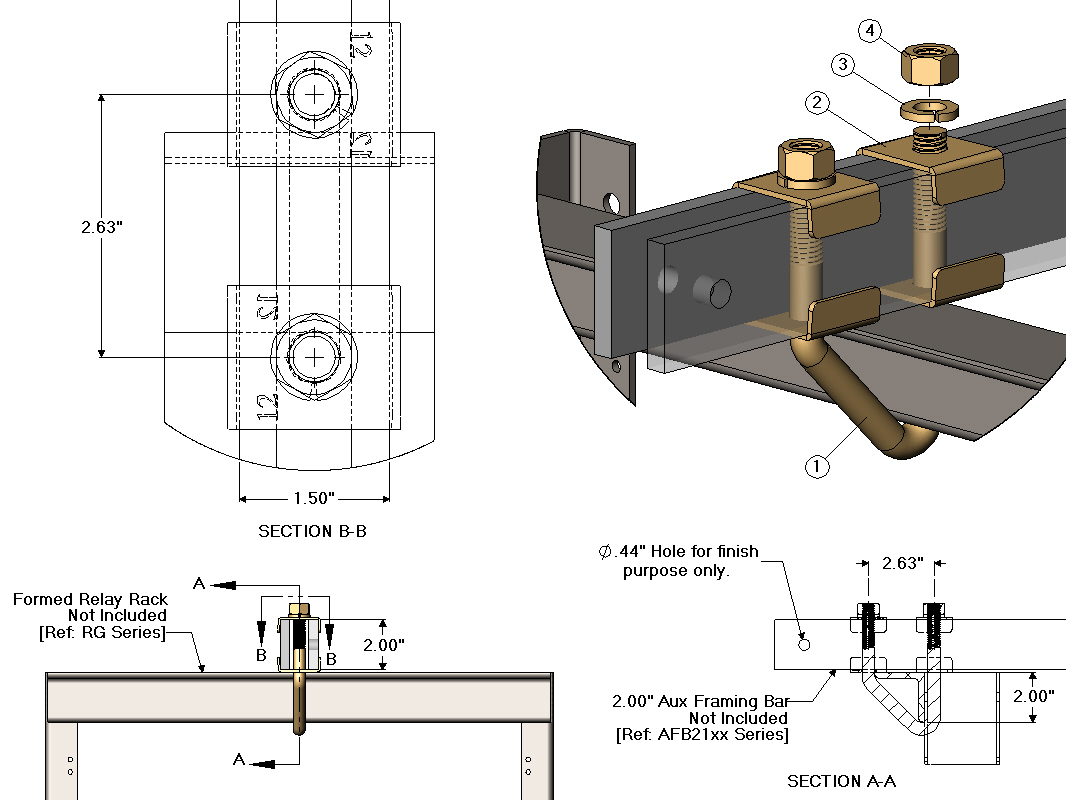 12

12

2.63"

12

12

1.50"

SECTION B-B

4

3

2

1

Formed Relay Rack Not Included [Ref: RG Series]

A

B

B

2.00"

A

$\varnothing$.44" Hole for finish purpose only.

2.63"

2.00" Aux Framing Bar Not Included [Ref: AFB21xx Series]

2.00"

SECTION A-A