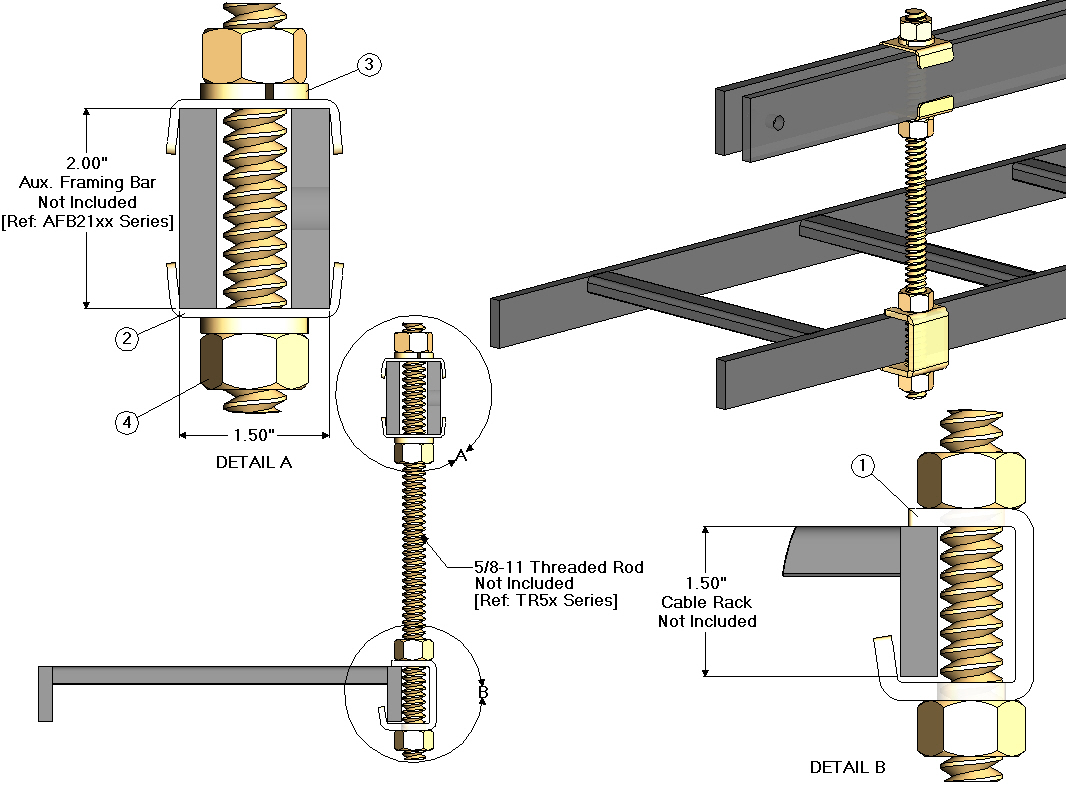 3

2.00"
Aux. Framing Bar
Not Included
[Ref: AFB21xx Series]

2

4

1.50"

DETAIL A

A

5/8-11 Threaded Rod
Not Included
[Ref: TR5x Series]

B

1

1.50"
Cable Rack
Not Included

DETAIL B