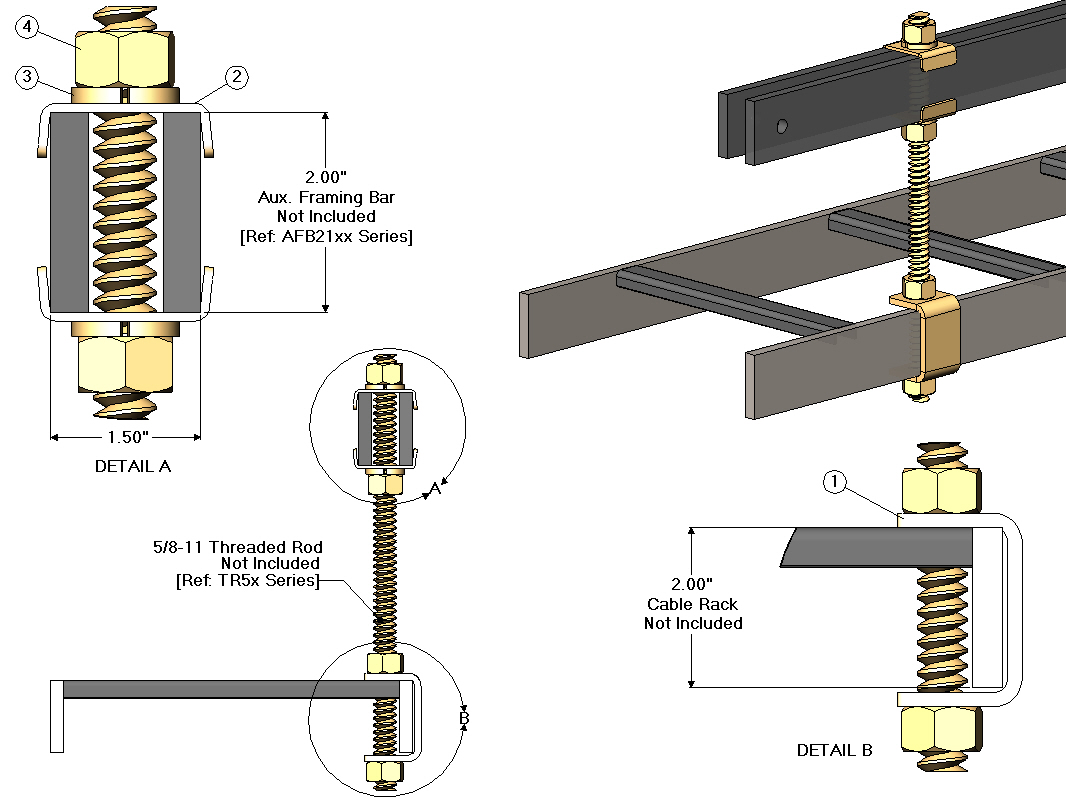 4

3

2

2.00"
Aux. Framing Bar
Not Included
[Ref: AFB21xx Series]

1.50"

DETAIL A

A

5/8-11 Threaded Rod
Not Included
[Ref: TR5x Series]

B

1

2.00"
Cable Rack
Not Included

DETAIL B