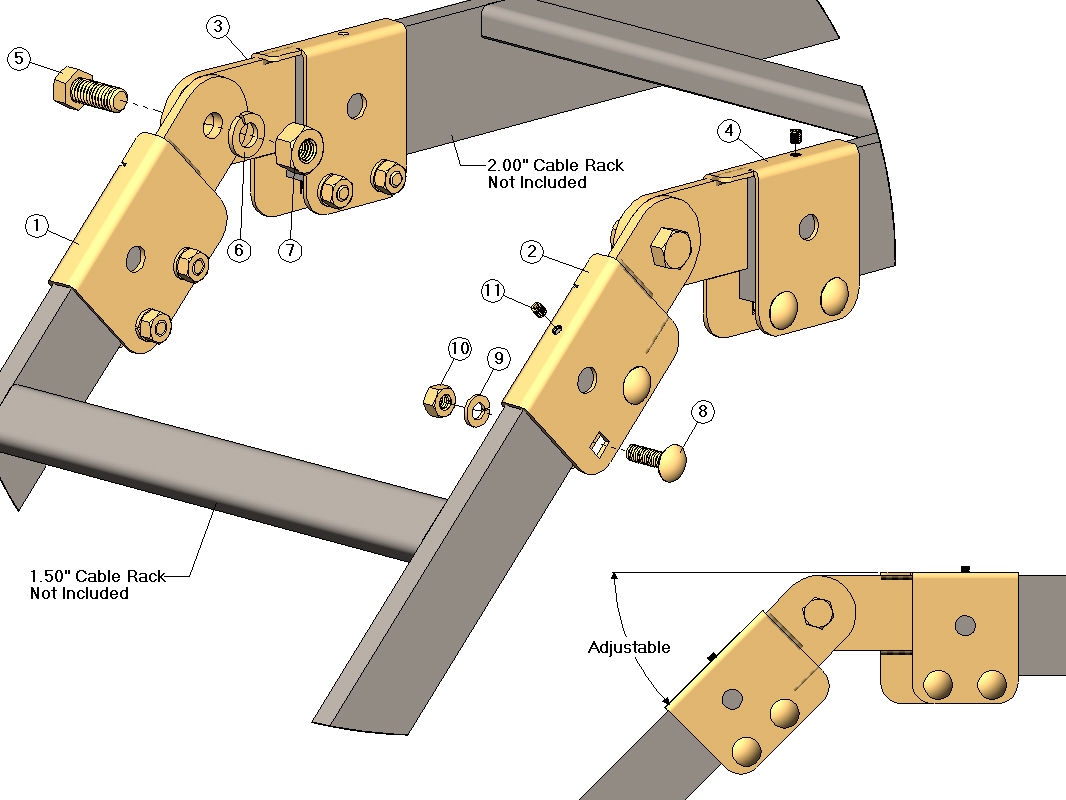 5
3
2.00" Cable Rack
Not Included
4
1
6
7
2
11
10
9
8
1.50" Cable Rack
Not Included
Adjustable