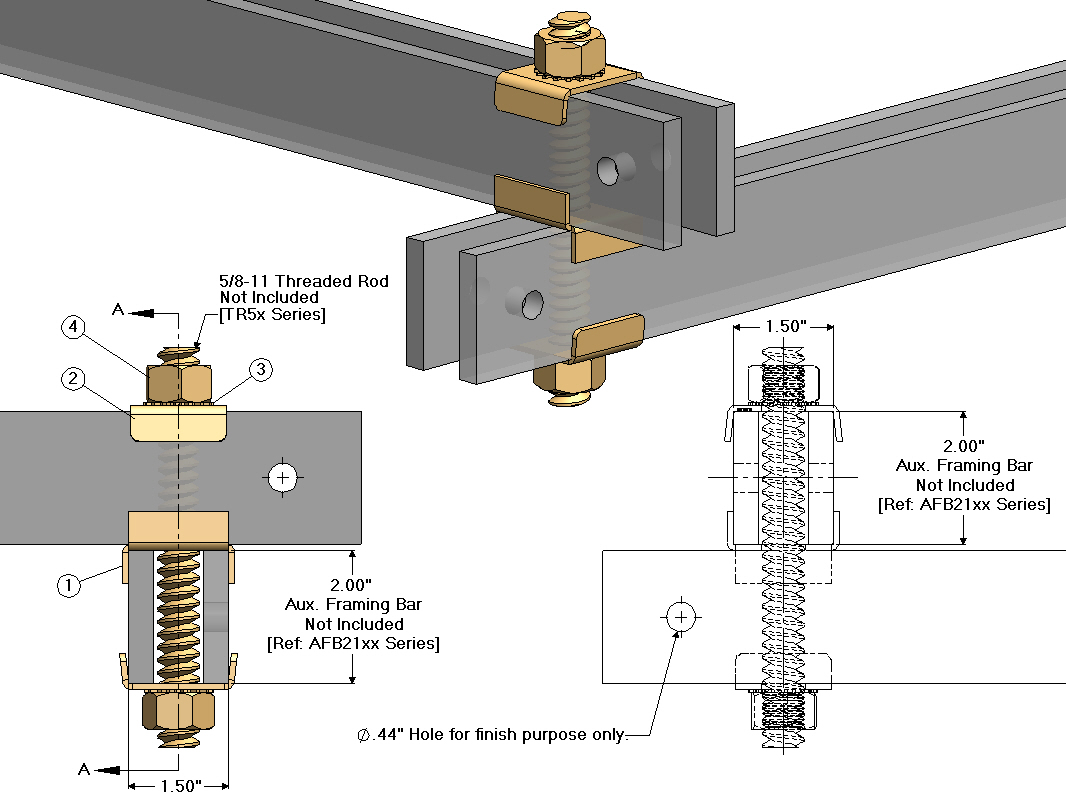 5/8-11 Threaded Rod
Not Included
[TR5x Series]

A

4

2

3

1

2.00"
Aux. Framing Bar
Not Included
[Ref: AFB21xx Series]

A

1.50"

1.50"

2.00"
Aux. Framing Bar
Not Included
[Ref: AFB21xx Series]

$\varnothing$.44" Hole for finish purpose only.