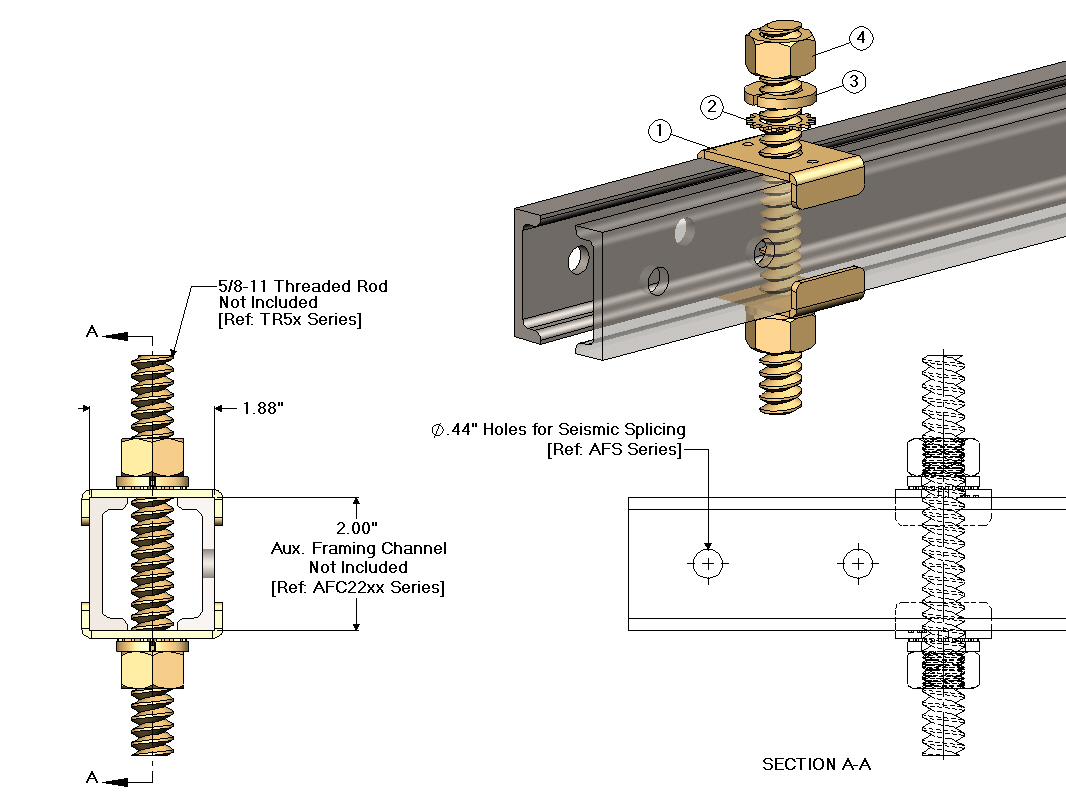 4
3
2
1

5/8-11 Threaded Rod
Not Included
[Ref: TR5x Series]

A

1.88"

$\varnothing$.44" Holes for Seismic Splicing
[Ref: AFS Series]

2.00"
Aux. Framing Channel
Not Included
[Ref: AFC22xx Series]

A

SECTION A-A