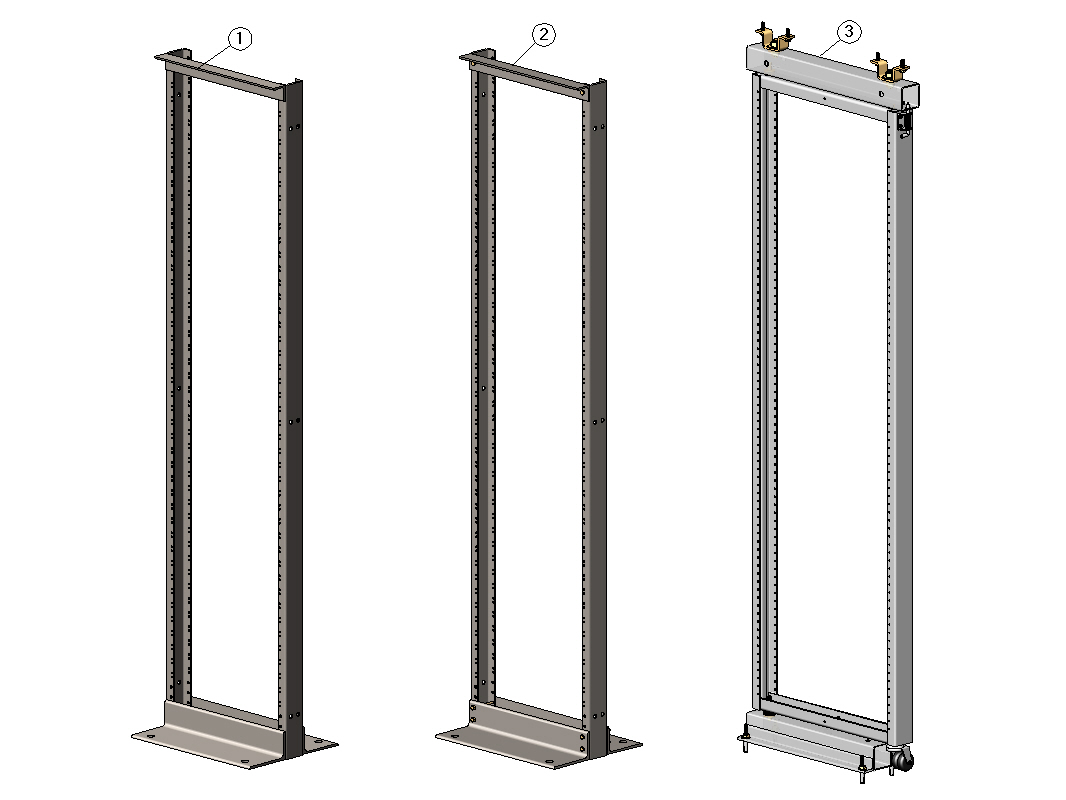 1
2
3