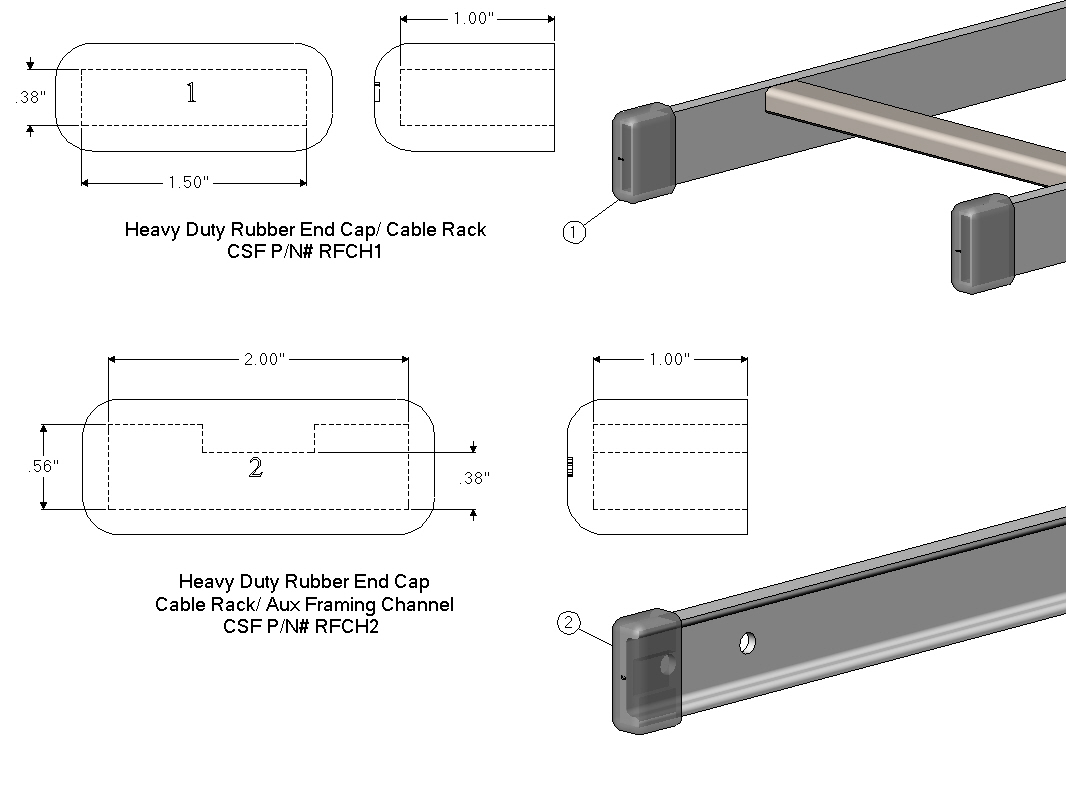 1.00"

.38"

1

1.50"

Heavy Duty Rubber End Cap/ Cable Rack
CSF P/N# RFCH1

1

2.00"

1.00"

.56"

2

.38"

Heavy Duty Rubber End Cap
Cable Rack/ Aux Framing Channel
CSF P/N# RFCH2

2