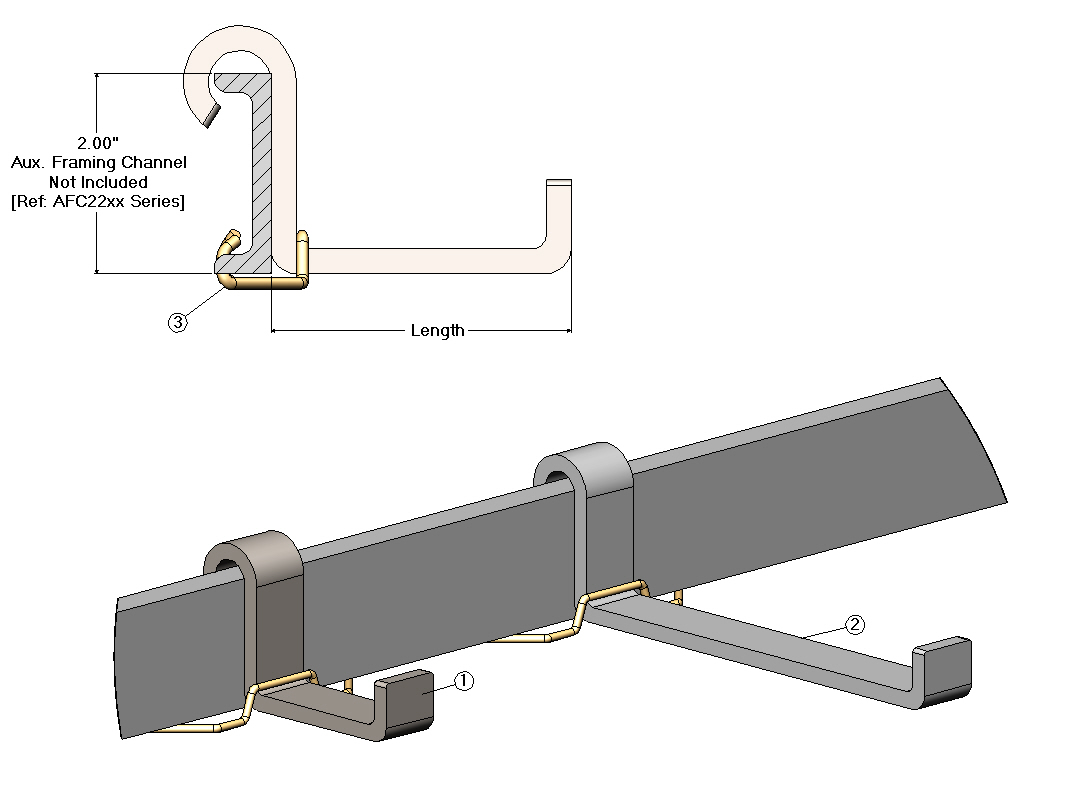 2.00"
Aux. Framing Channel
Not Included
[Ref: AFC22xx Series]

3

Length

1

2