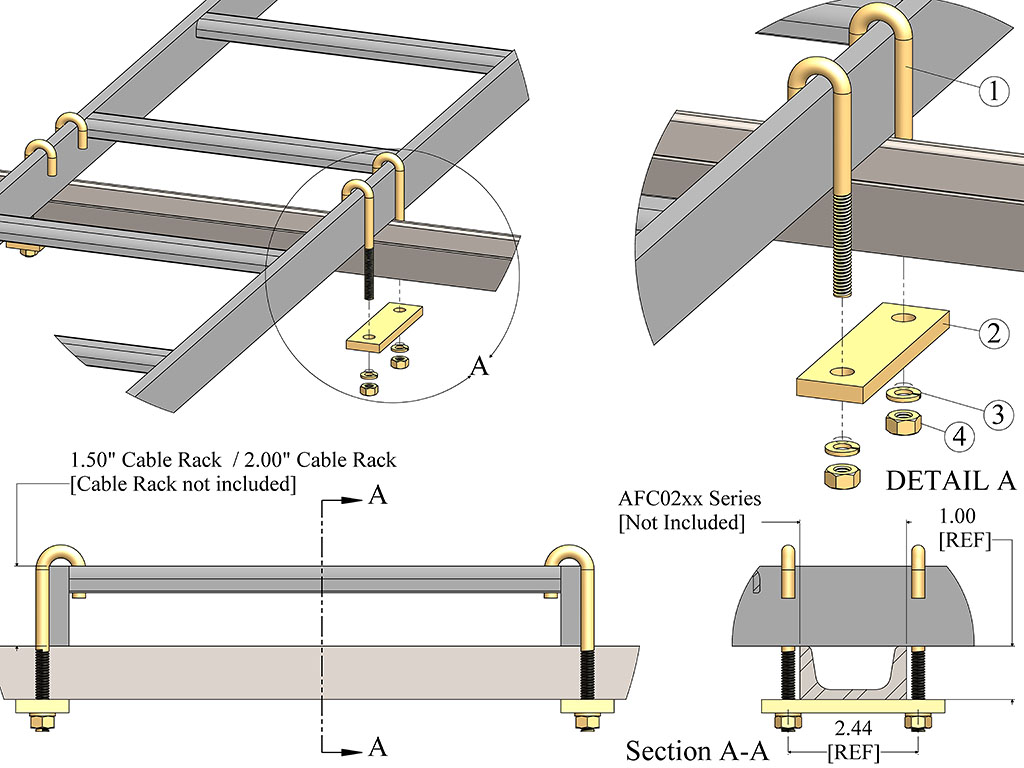 1
2
3
4
A
DETAIL A

1.50" Cable Rack / 2.00" Cable Rack
[Cable Rack not included]

A
A

AFC02xx Series
[Not Included]

1.00
[REF]

2.44
[REF]

Section A-A