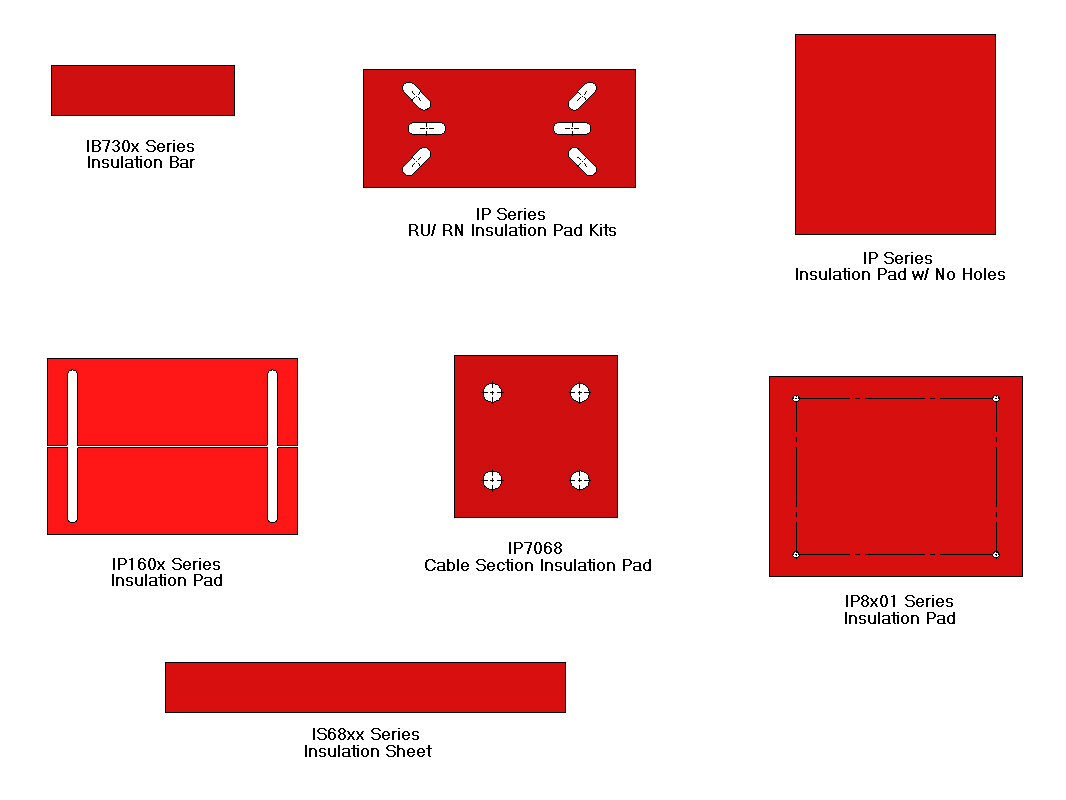 IB730x Series
Insulation Bar

IP Series
RU/ RN Insulation Pad Kits

IP Series
Insulation Pad w/ No Holes

IP160x Series
Insulation Pad

IP7068
Cable Section Insulation Pad

IP8x01 Series
Insulation Pad

IS68xx Series
Insulation Sheet