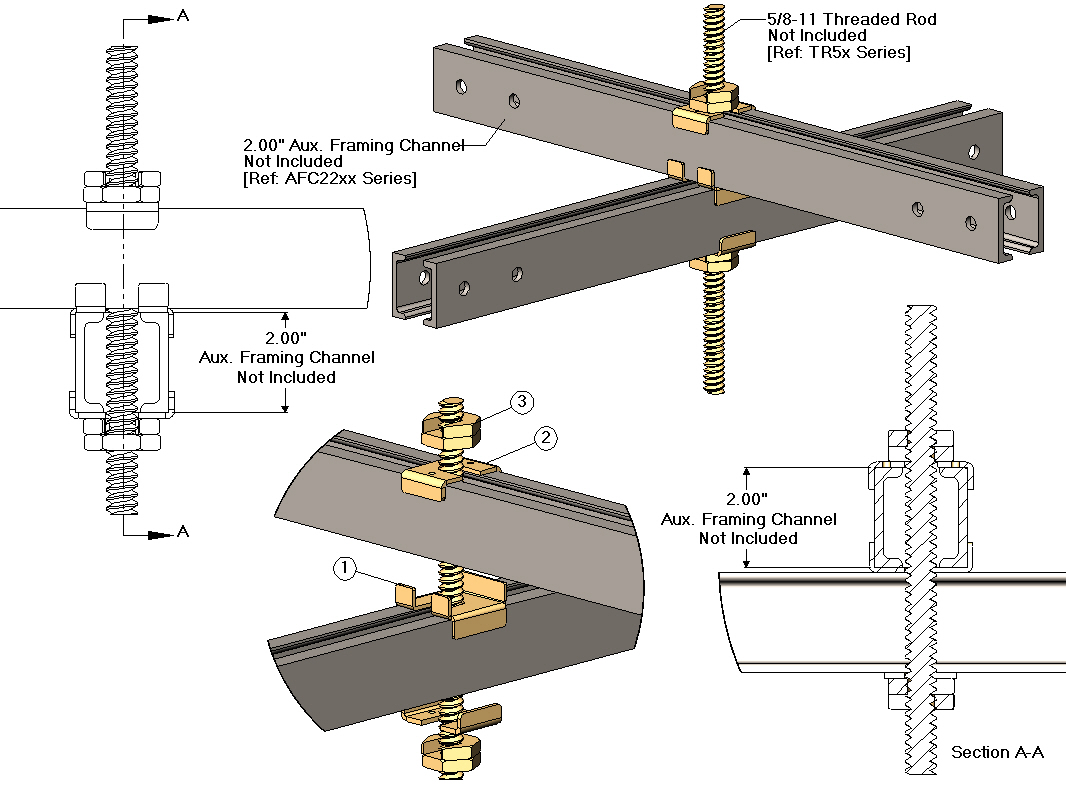 A

5/8-11 Threaded Rod
Not Included
[Ref: TR5x Series]

2.00" Aux. Framing Channel
Not Included
[Ref: AFC22xx Series]

2.00"
Aux. Framing Channel
Not Included

A

3

2

1

2.00"
Aux. Framing Channel
Not Included

Section A-A