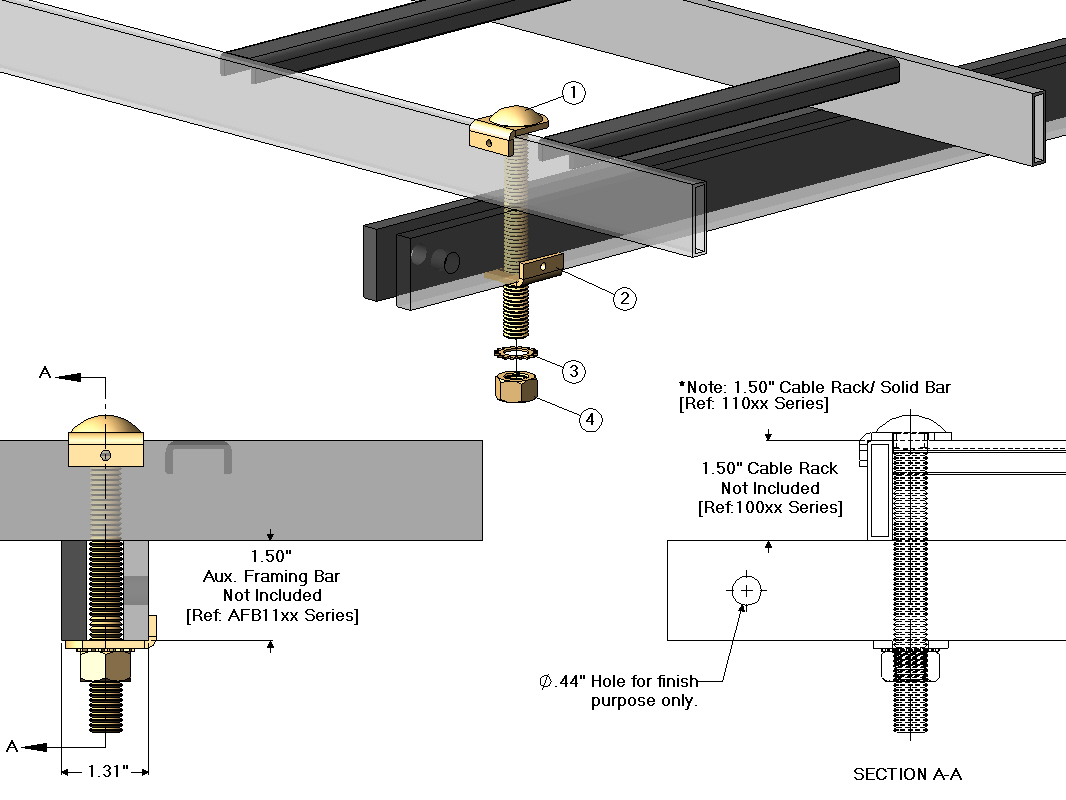 1
2
3
4

A

*Note: 1.50" Cable Rack/ Solid Bar
[Ref: 110xx Series]

1.50" Cable Rack
Not Included
[Ref:100xx Series]

1.50"
Aux. Framing Bar
Not Included
[Ref: AFB11xx Series]

$\varnothing$.44" Hole for finish purpose only.

A

1.31"

SECTION A-A