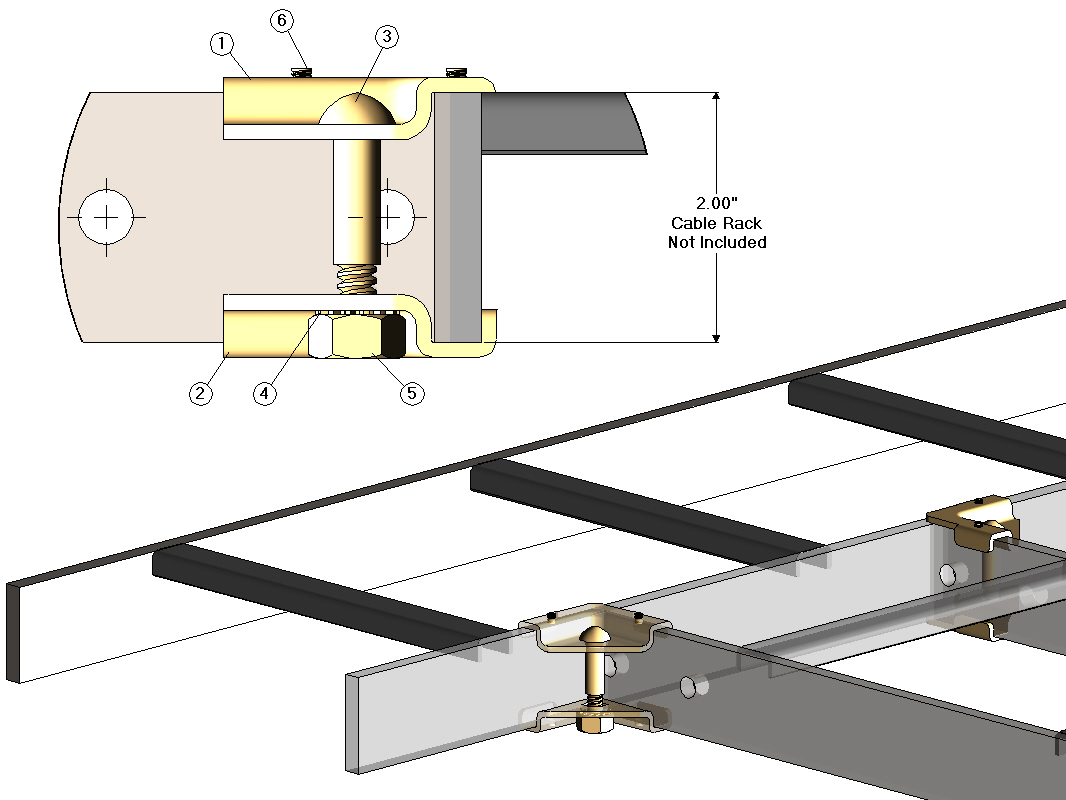 1
6
3
2.00"
Cable Rack
Not Included
2
4
5