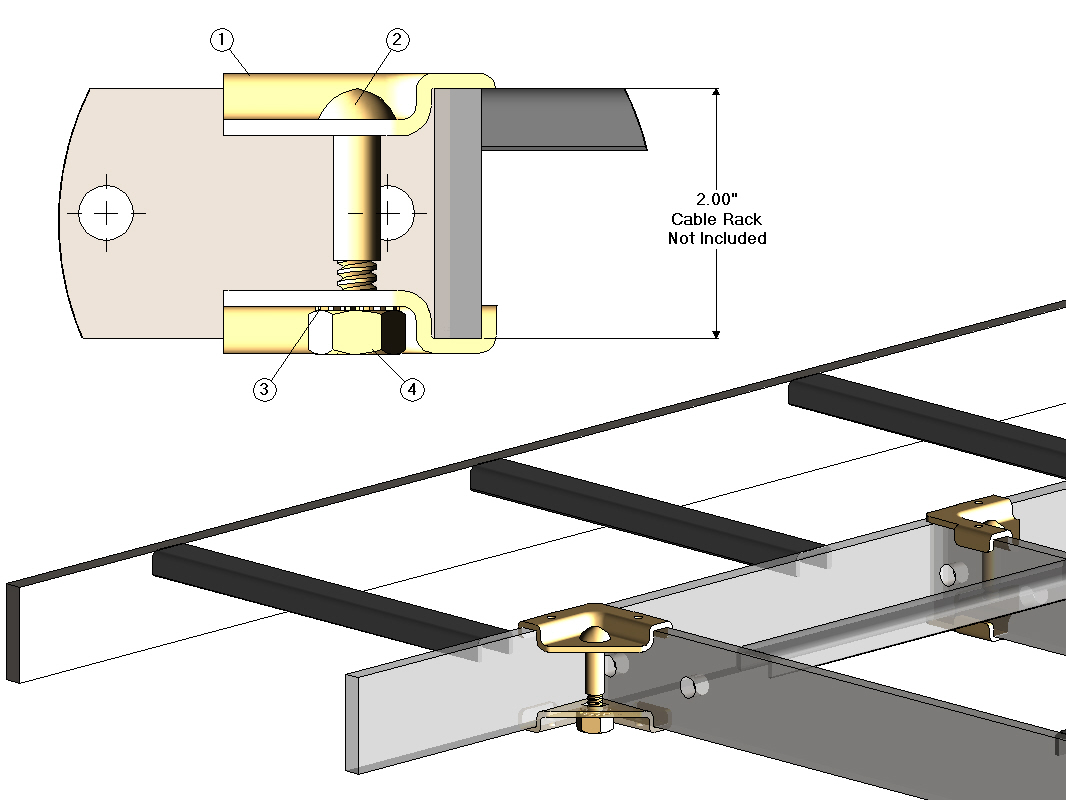 1
2
2.00"
Cable Rack
Not Included
3
4