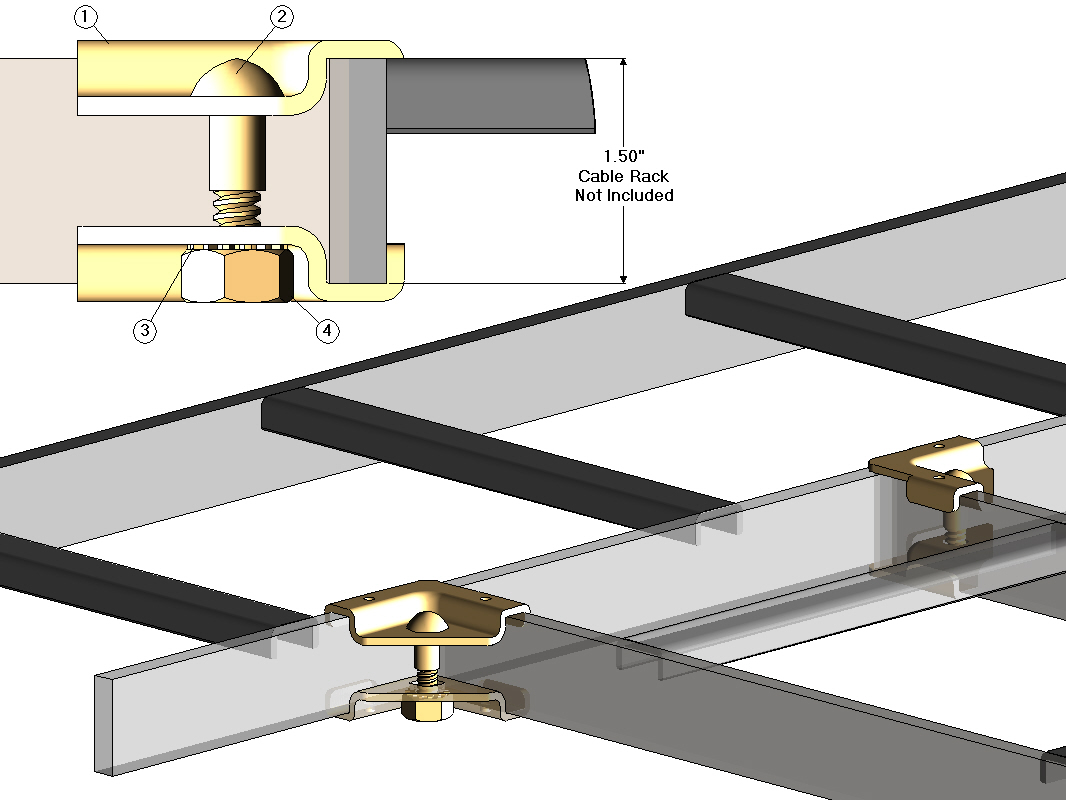 1

2

1.50"
Cable Rack
Not Included

3

4