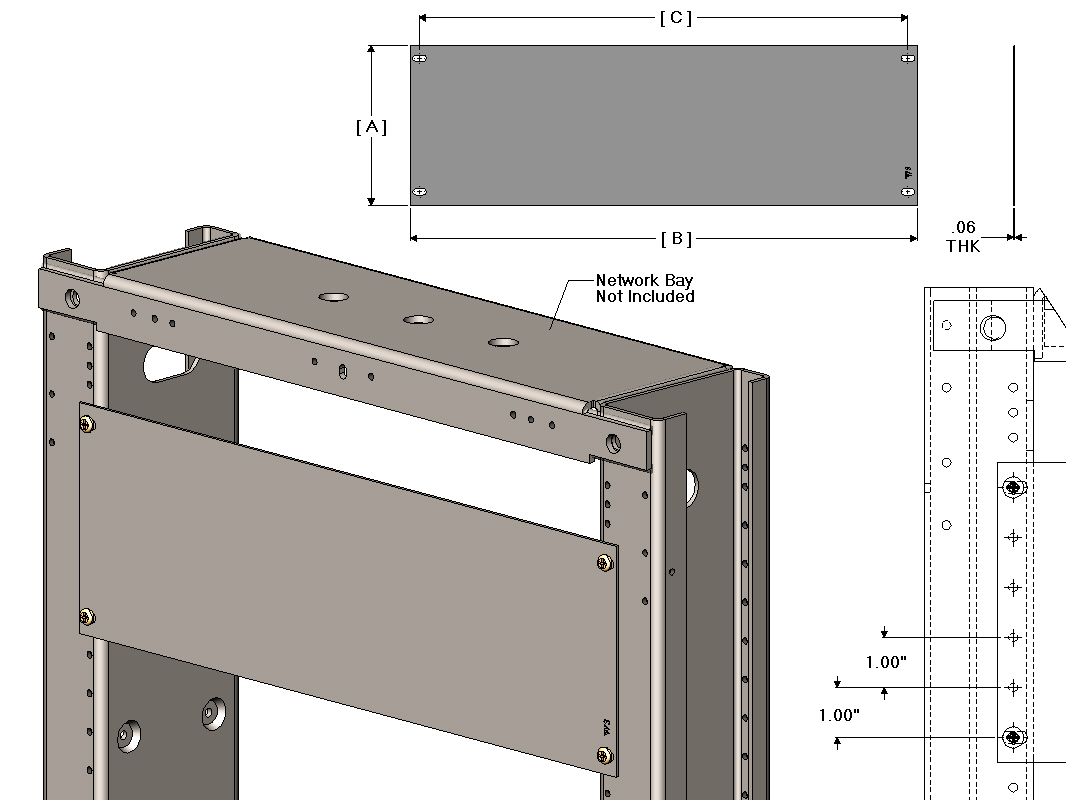 [ C ]

[ A ]

[ B ]

.06
THK

Network Bay
Not Included

1.00"

1.00"