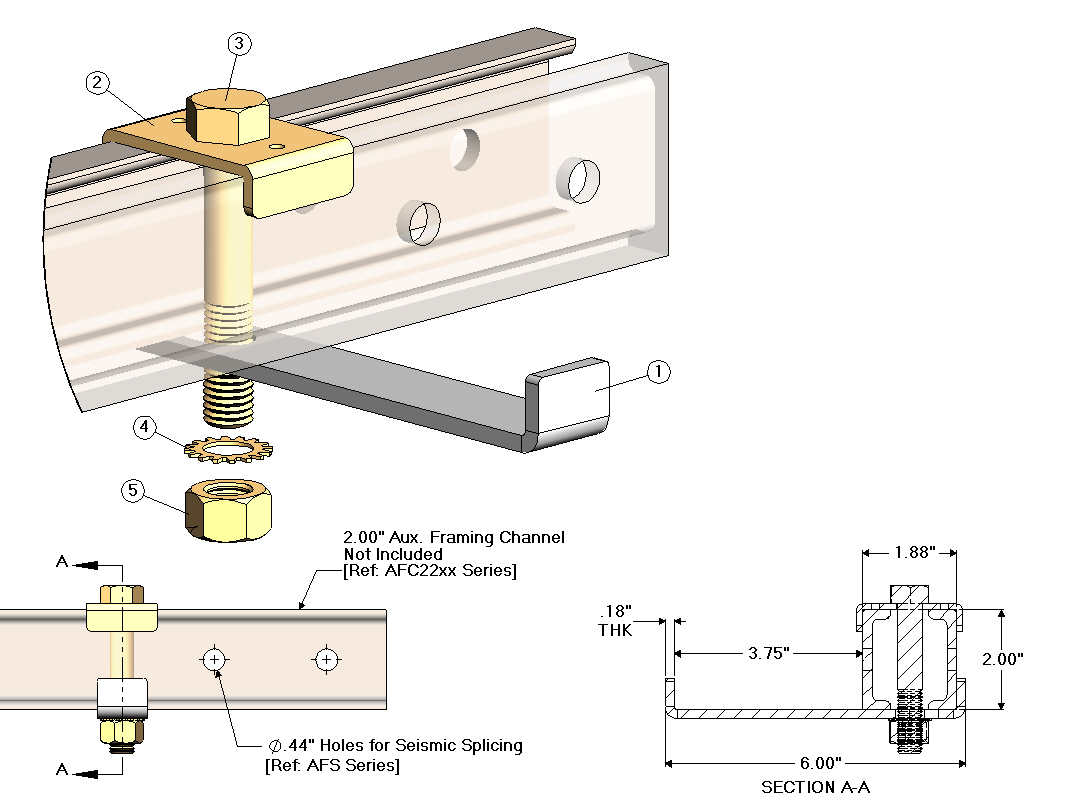 3
2
1
4
5

2.00" Aux. Framing Channel Not Included
[Ref: AFC22xx Series]

A
A

$\varnothing$.44" Holes for Seismic Splicing
[Ref: AFS Series]

1.88"
.18" THK
3.75"
2.00"
6.00"
SECTION A-A