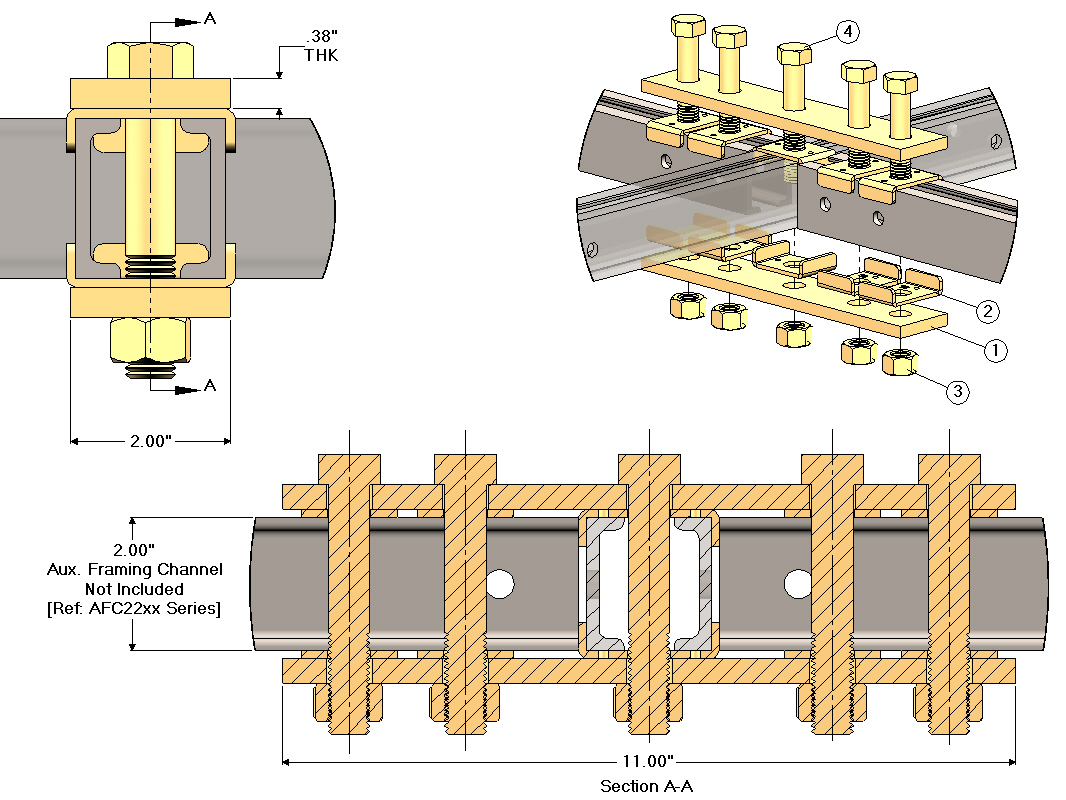 A

.38"
THK

A

2.00"

4

2

1

3

2.00"
Aux. Framing Channel
Not Included
[Ref: AFC22xx Series]

11.00"

Section A-A